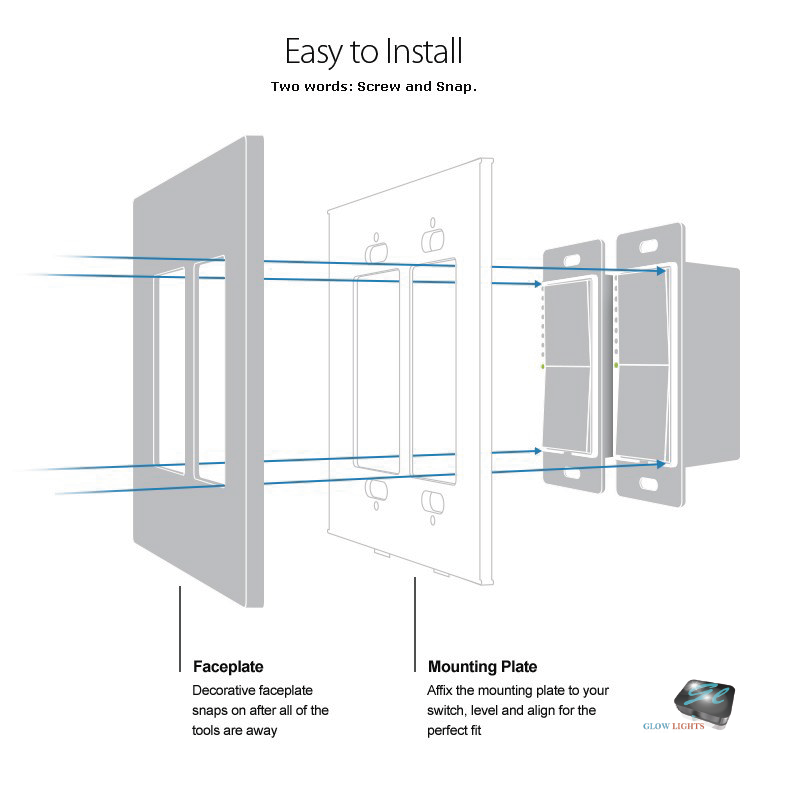 Easy to Install

Two words: Screw and Snap.

Faceplate

Decorative faceplate snaps on after all of the tools are away

Mounting Plate

Affix the mounting plate to your switch, level and align for the perfect fit

GL

GLOW LIGHTS